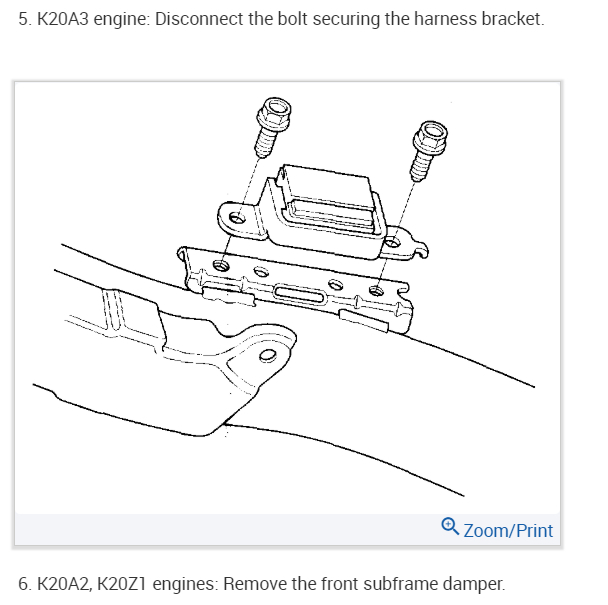 5. K20A3 engine: Disconnect the bolt securing the harness bracket.

Zoom/Print

6. K20A2, K20Z1 engines: Remove the front subframe damper.