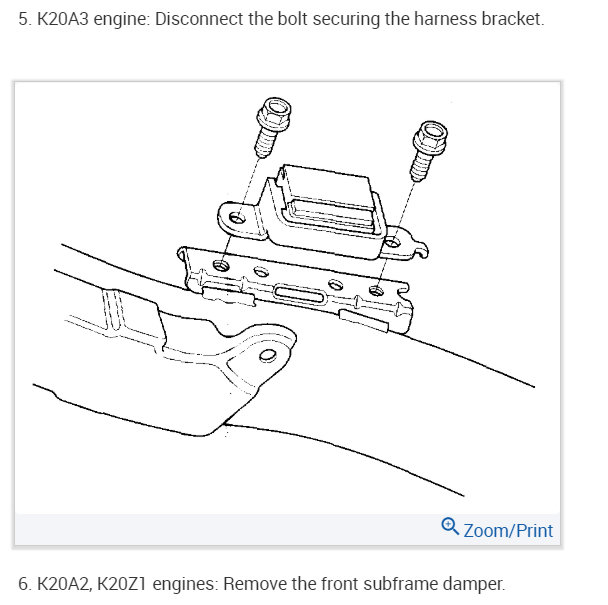 5. K20A3 engine: Disconnect the bolt securing the harness bracket.

Zoom/Print

6. K20A2, K20Z1 engines: Remove the front subframe damper.