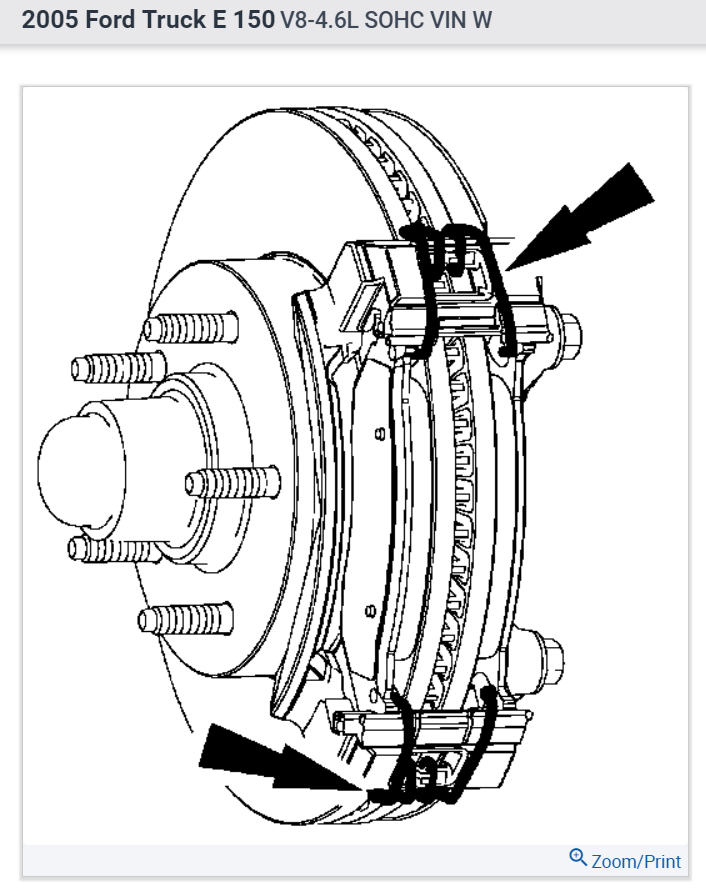 2005 Ford Truck E 150 V8-4.6L SOHC VIN W

Zoom/Print