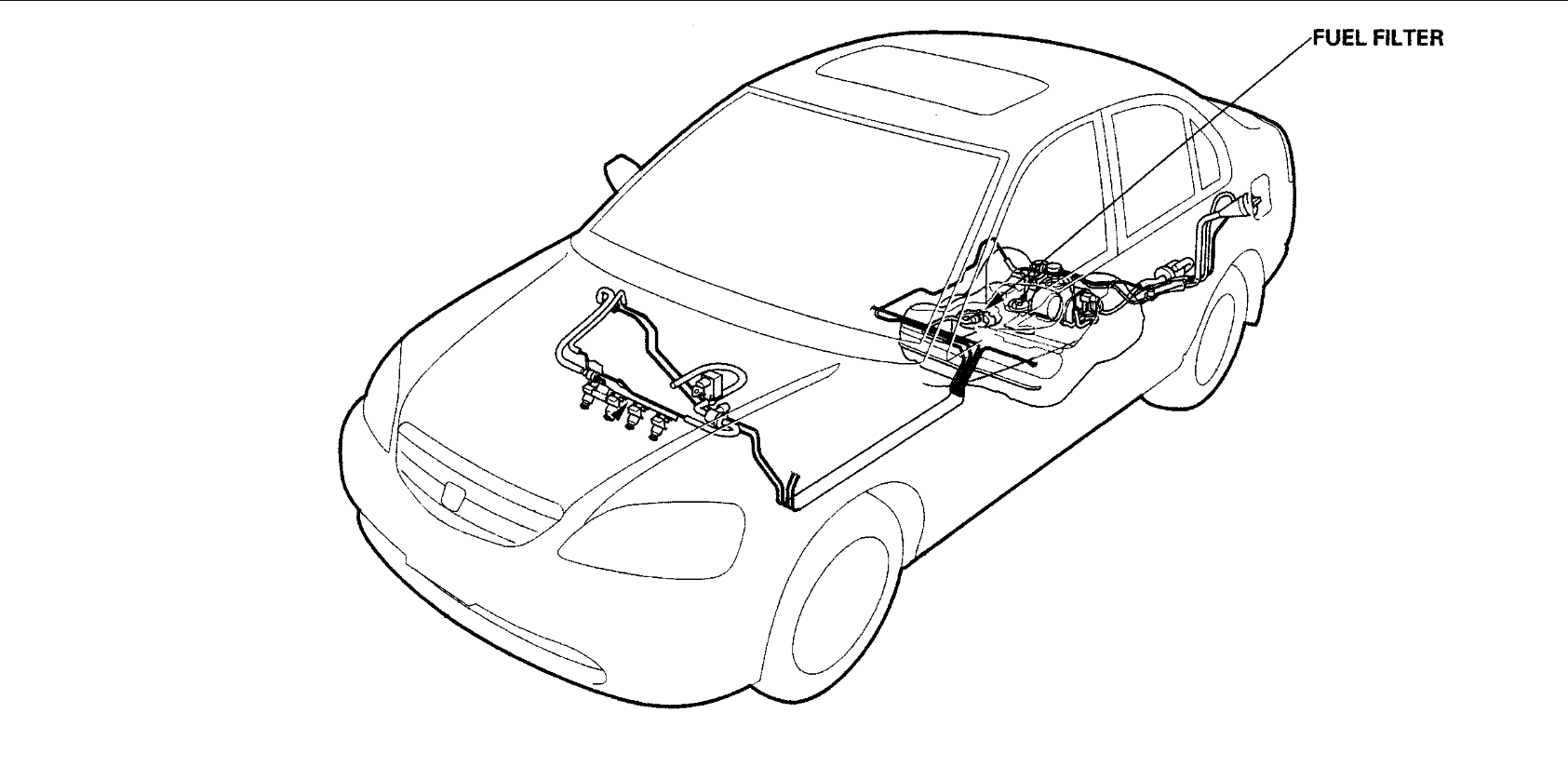 FUEL FILTER