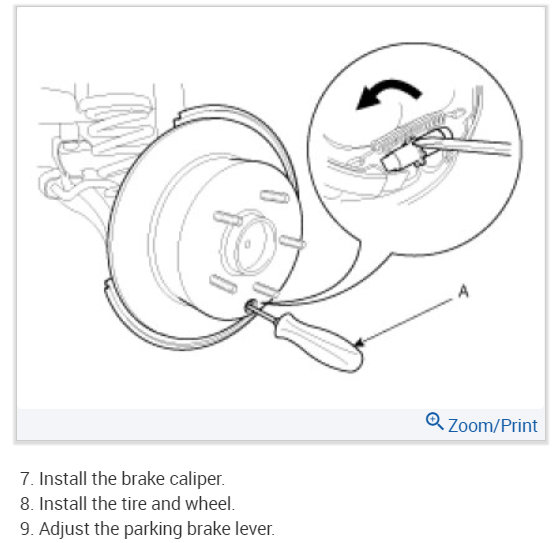 A

Zoom/Print

7. Install the brake caliper.
8. Install the tire and wheel.
9. Adjust the parking brake lever.