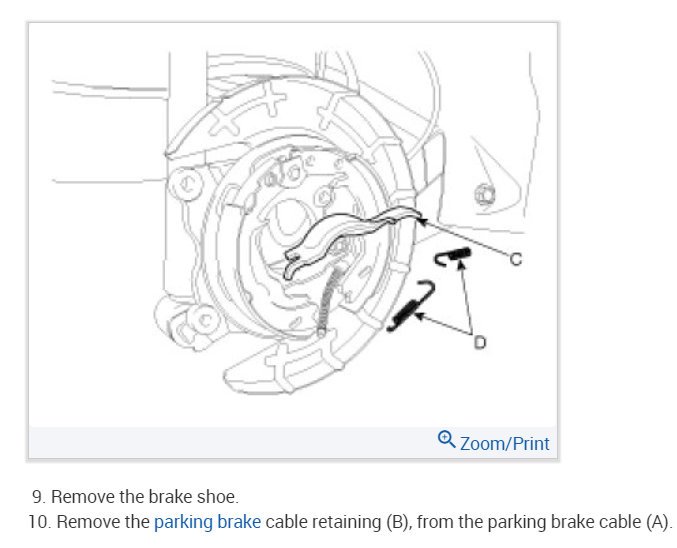 C

D

Zoom/Print

9. Remove the brake shoe.

10. Remove the parking brake cable retaining (B), from the parking brake cable (A).