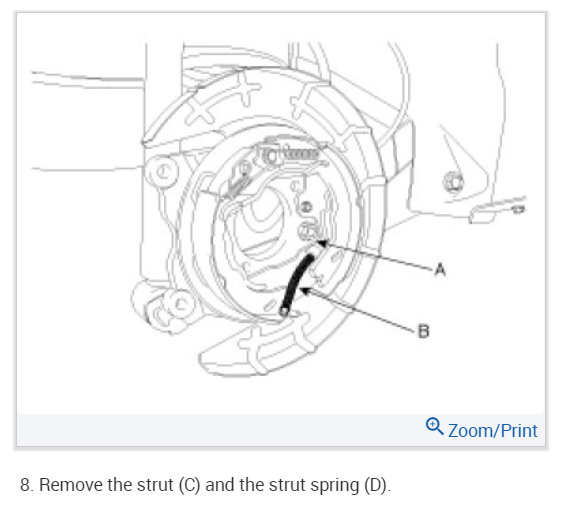 A

B

Zoom/Print

8. Remove the strut (C) and the strut spring (D).