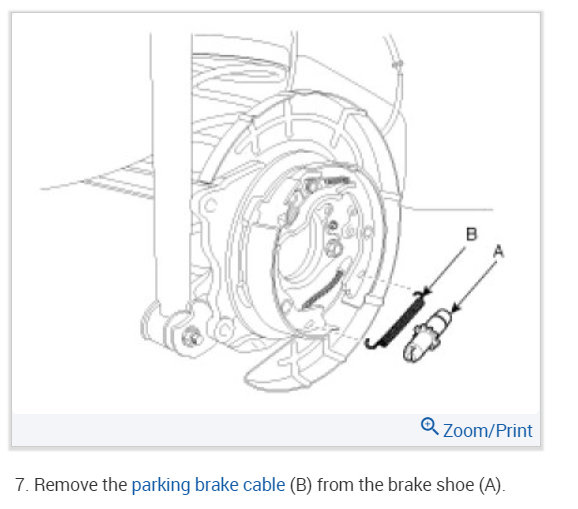 B

A

Zoom/Print

7. Remove the parking brake cable (B) from the brake shoe (A).