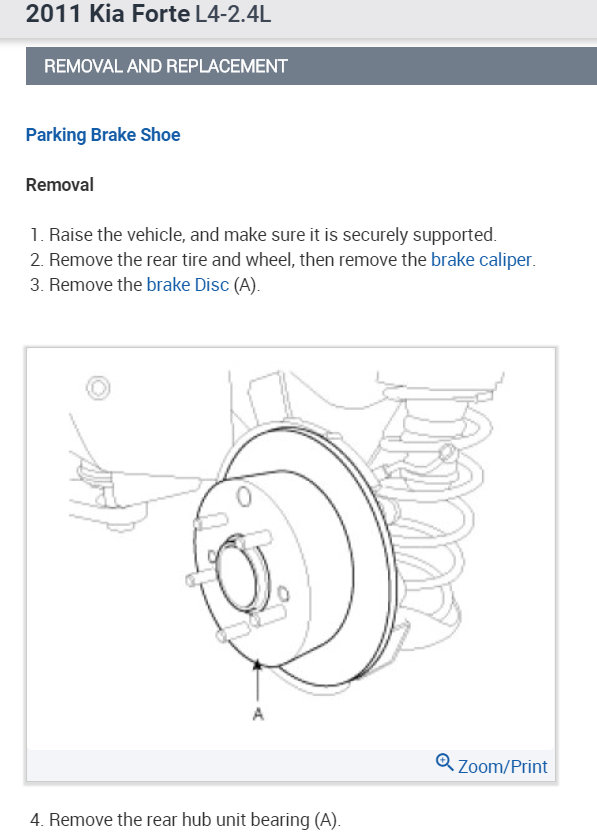 2011 Kia Forte L4-2.4L

REMOVAL AND REPLACEMENT

Parking Brake Shoe

Removal

1. Raise the vehicle, and make sure it is securely supported.
2. Remove the rear tire and wheel, then remove the brake caliper.
3. Remove the brake Disc (A).

A

Zoom/Print

4. Remove the rear hub unit bearing (A).