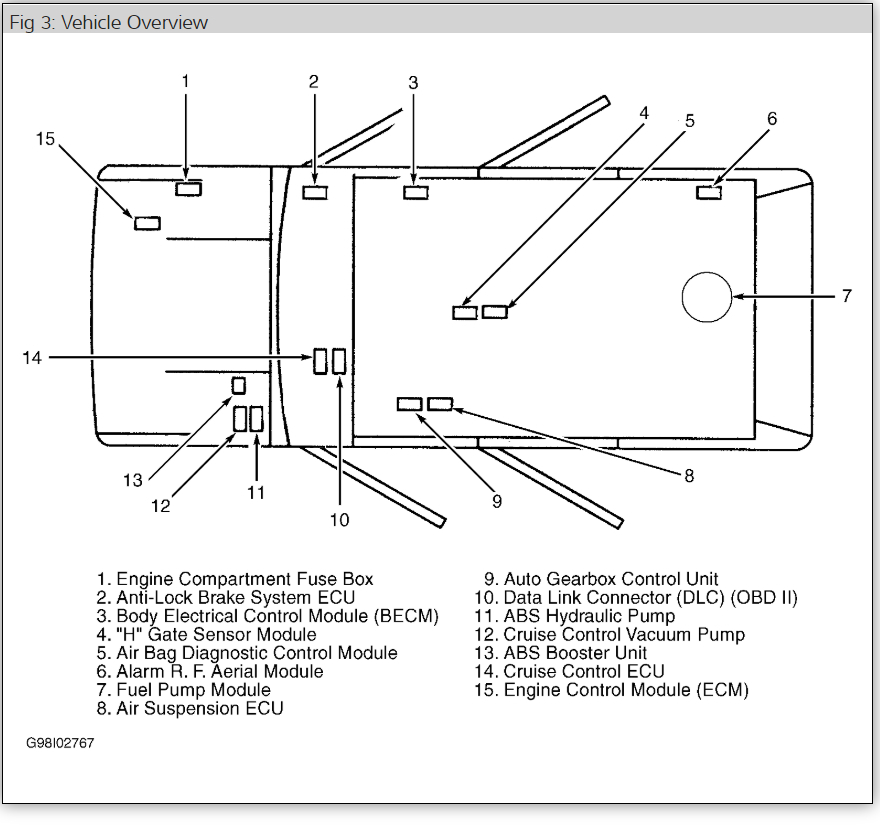 Fig 3: Vehicle Overview

1
2
3
4
5
6
15
7
14
13
12
11
10
9
8

1. Engine Compartment Fuse Box
2. Anti-Lock Brake System ECU
3. Body Electrical Control Module (BECM)
4. "H" Gate Sensor Module
5. Air Bag Diagnostic Control Module
6. Alarm R. F. Aerial Module
7. Fuel Pump Module
8. Air Suspension ECU

9. Auto Gearbox Control Unit
10. Data Link Connector (DLC) (OBD II)
11. ABS Hydraulic Pump
12. Cruise Control Vacuum Pump
13. ABS Booster Unit
14. Cruise Control ECU
15. Engine Control Module (ECM)

G98I02767