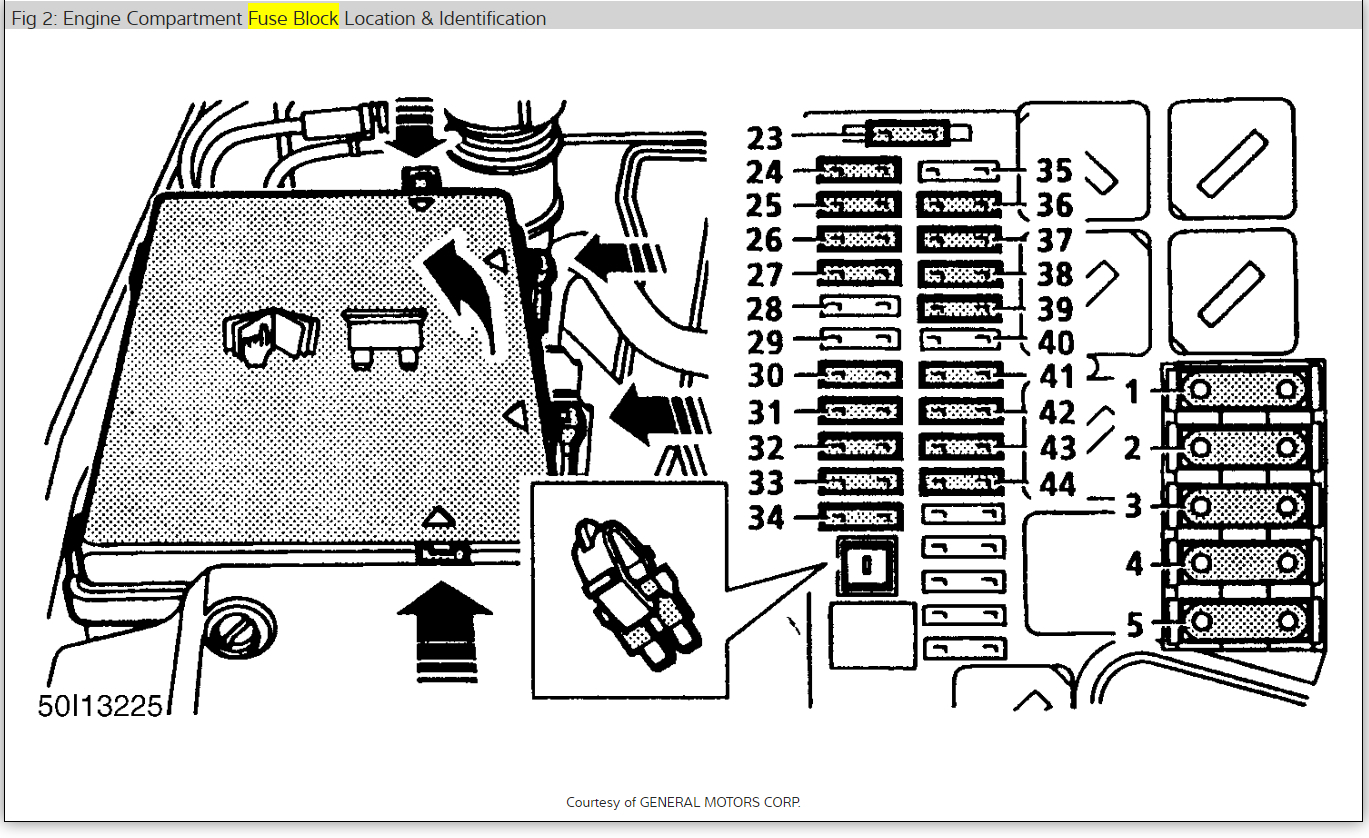 Fig 2: Engine Compartment Fuse Block Location & Identification

23
24
25
26
27
28
29
30
31
32
33
34

35
36
37
38
39
40
41
42
43
44

1
2
3
4
5

50I13225

Courtesy of GENERAL MOTORS CORP.