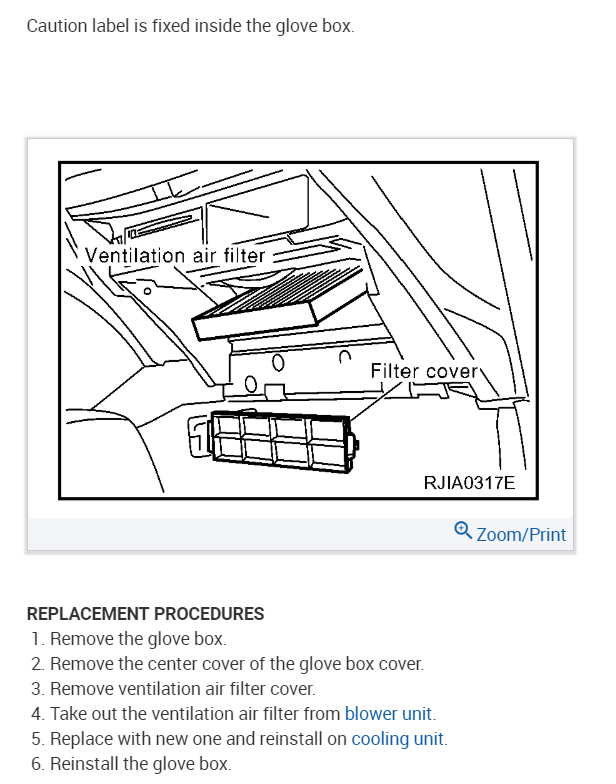 Caution label is fixed inside the glove box.

Ventilation air filter

Filter cover

RJIA0317E

Zoom/Print

REPLACEMENT PROCEDURES
1. Remove the glove box.
2. Remove the center cover of the glove box cover.
3. Remove ventilation air filter cover.
4. Take out the ventilation air filter from blower unit.
5. Replace with new one and reinstall on cooling unit.
6. Reinstall the glove box.