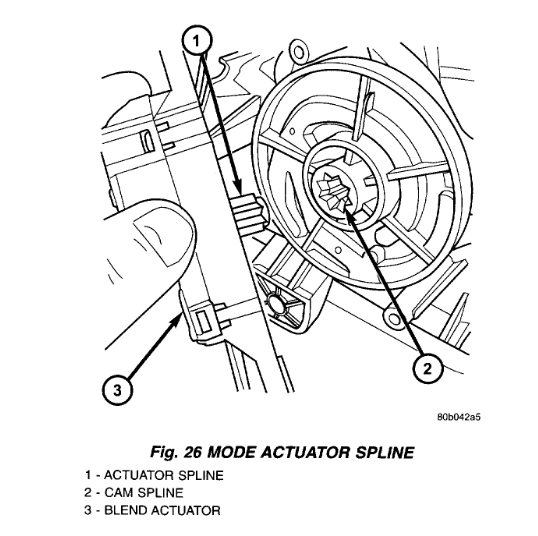 1

2

3

80b042a5

Fig. 26 MODE ACTUATOR SPLINE

1 - ACTUATOR SPLINE
2 - CAM SPLINE
3 - BLEND ACTUATOR