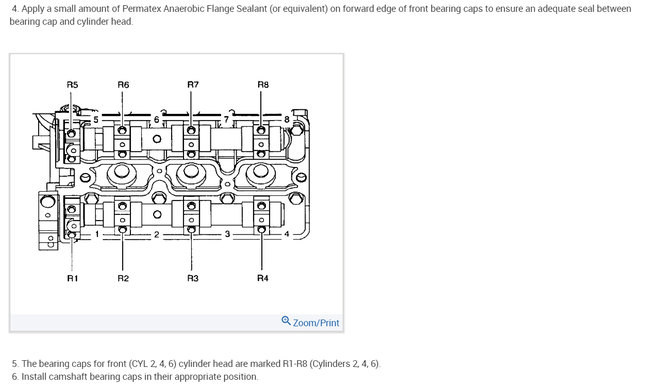 4. Apply a small amount of Permatex Anaerobic Flange Sealant (or equivalent) on forward edge of front bearing caps to ensure an adequate seal between bearing cap and cylinder head.

R5
R6
R7
R8
5
6
7
8
1
2
3
4
R1
R2
R3
R4

Zoom/Print

5. The bearing caps for front (CYL 2, 4, 6) cylinder head are marked R1-R8 (Cylinders 2, 4, 6).
6. Install camshaft bearing caps in their appropriate position.