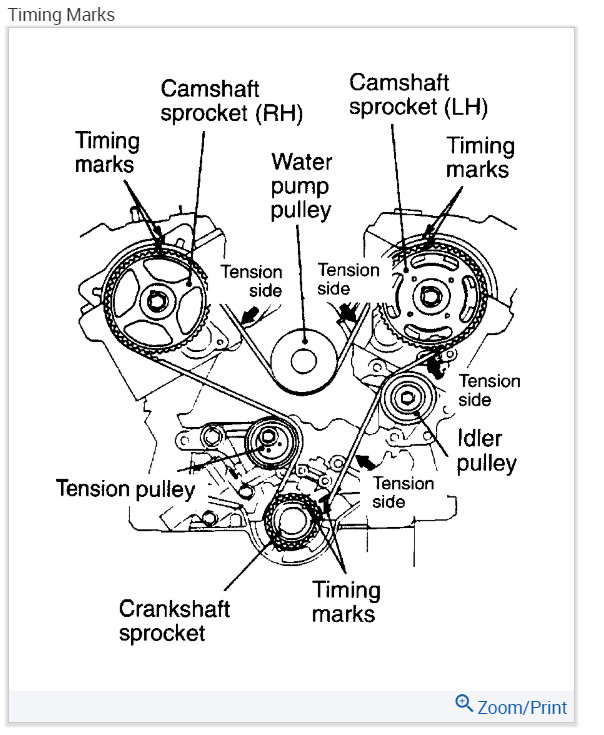 Timing Marks

Camshaft sprocket (RH)

Camshaft sprocket (LH)

Timing marks

Water pump pulley

Timing marks

Tension side

Tension side

Tension side

Idler pulley

Tension pulley

Tension side

Crankshaft sprocket

Timing marks

Zoom/Print