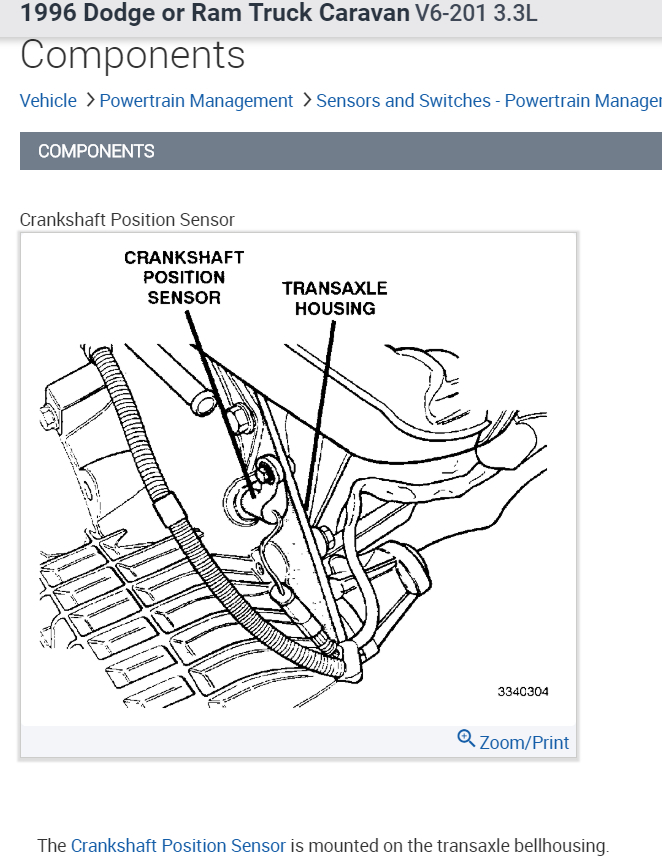 1996 Dodge or Ram Truck Caravan V6-201 3.3L

Components

Vehicle > Powertrain Management > Sensors and Switches - Powertrain Manager

COMPONENTS

Crankshaft Position Sensor

CRANKSHAFT POSITION SENSOR

TRANSAXLE HOUSING

3340304

Zoom/Print

The Crankshaft Position Sensor is mounted on the transaxle bellhousing.