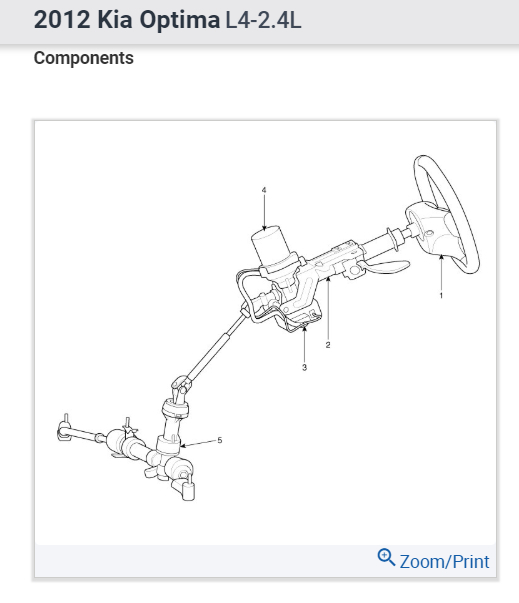 2012 Kia Optima L4-2.4L

Components

4

1

2

3

5

Zoom/Print