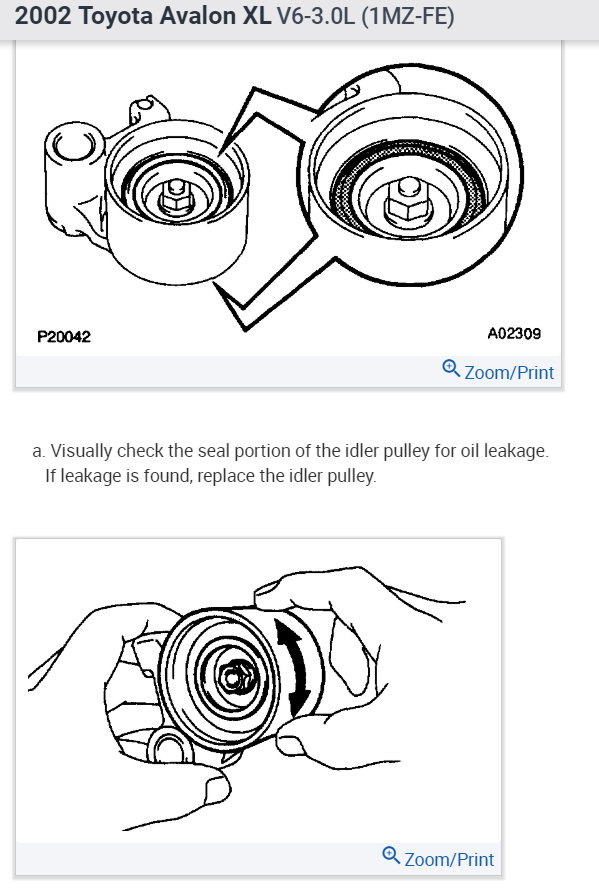 2002 Toyota Avalon XL V6-3.0L (1MZ-FE)

P20042

A02309

Zoom/Print

a. Visually check the seal portion of the idler pulley for oil leakage. If leakage is found, replace the idler pulley.

Zoom/Print