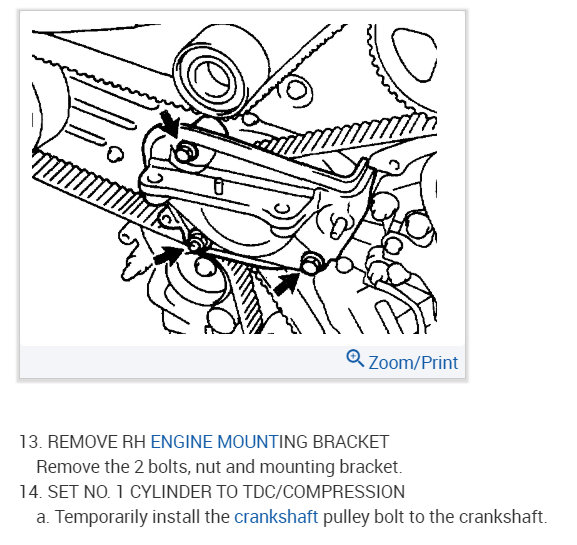 Zoom/Print

13. REMOVE RH ENGINE MOUNTING BRACKET
Remove the 2 bolts, nut and mounting bracket.
14. SET NO. 1 CYLINDER TO TDC/COMPRESSION
a. Temporarily install the crankshaft pulley bolt to the crankshaft.