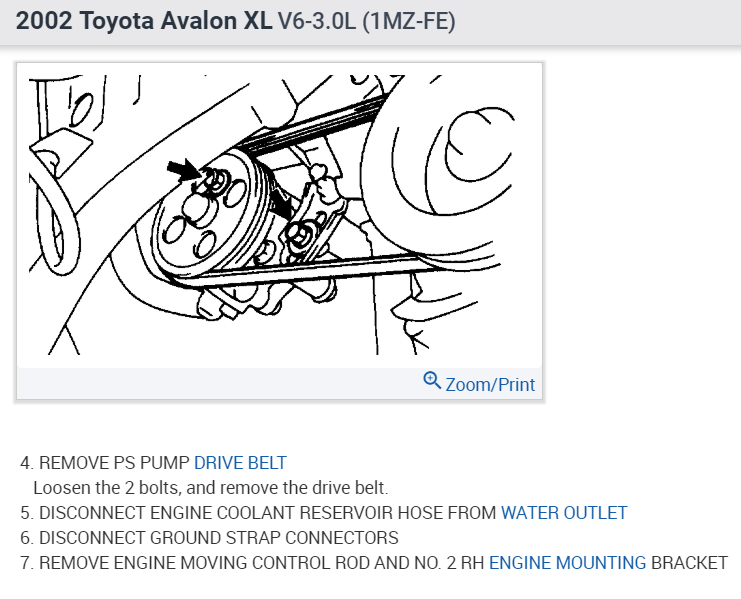 2002 Toyota Avalon XL V6-3.0L (1MZ-FE)

Zoom/Print

4. REMOVE PS PUMP DRIVE BELT
Loosen the 2 bolts, and remove the drive belt.
5. DISCONNECT ENGINE COOLANT RESERVOIR HOSE FROM WATER OUTLET
6. DISCONNECT GROUND STRAP CONNECTORS
7. REMOVE ENGINE MOVING CONTROL ROD AND NO. 2 RH ENGINE MOUNTING BRACKET