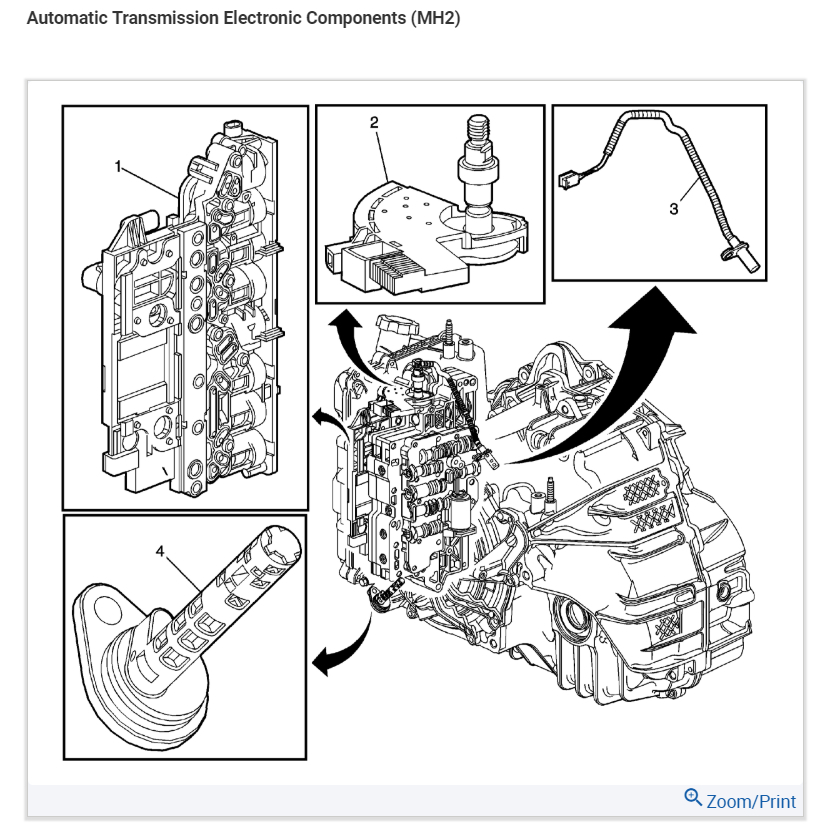 Automatic Transmission Electronic Components (MH2)

1

2

3

4

Zoom/Print