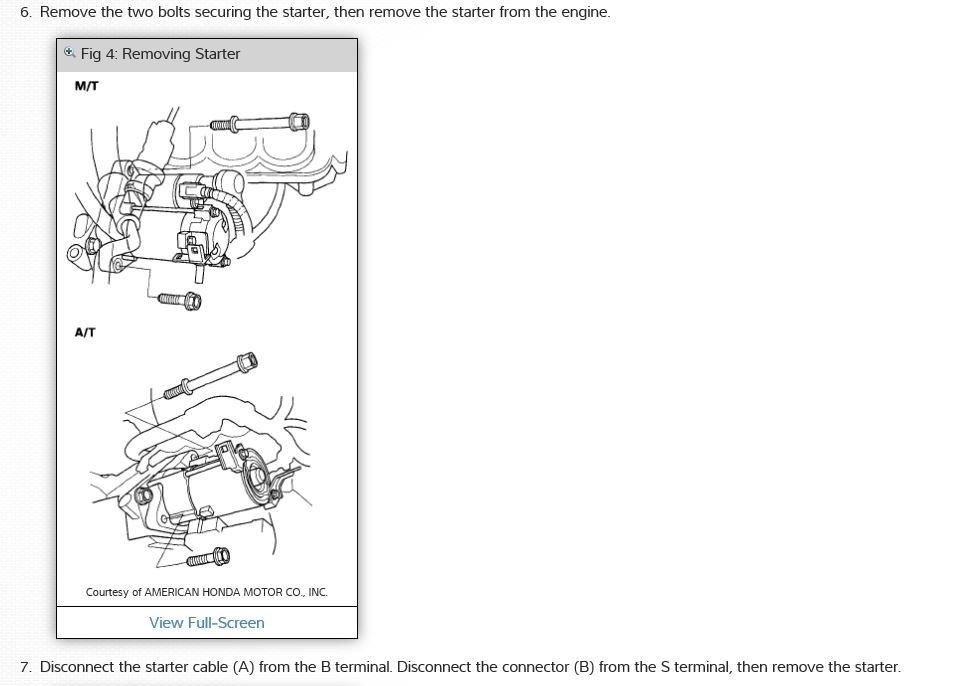 6. Remove the two bolts securing the starter, then remove the starter from the engine.

Fig 4: Removing Starter

M/T

A/T

Courtesy of AMERICAN HONDA MOTOR CO., INC.

View Full-Screen

7. Disconnect the starter cable (A) from the B terminal. Disconnect the connector (B) from the S terminal, then remove the starter.