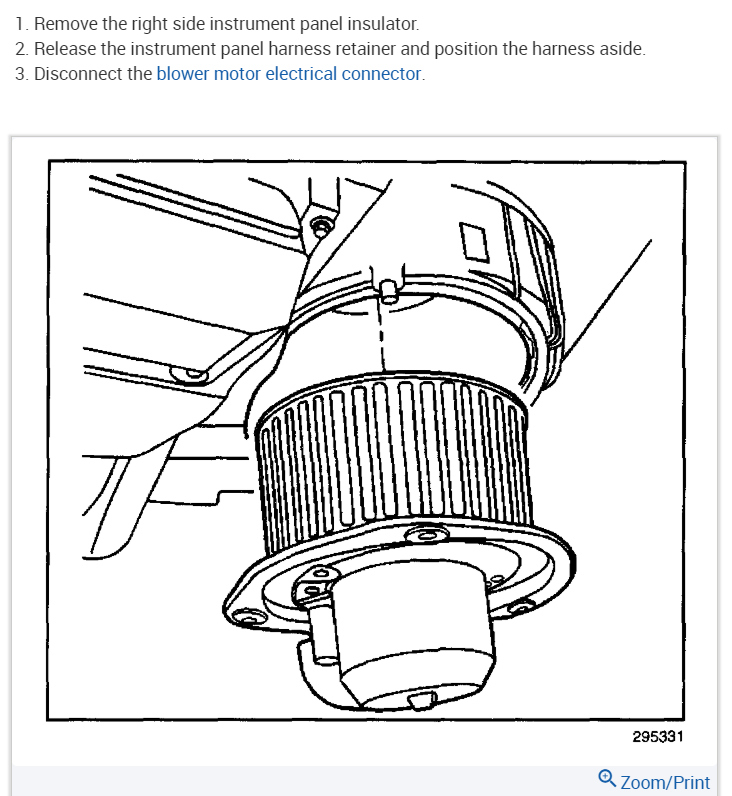 1. Remove the right side instrument panel insulator.
2. Release the instrument panel harness retainer and position the harness aside.
3. Disconnect the blower motor electrical connector.

295331

Zoom/Print