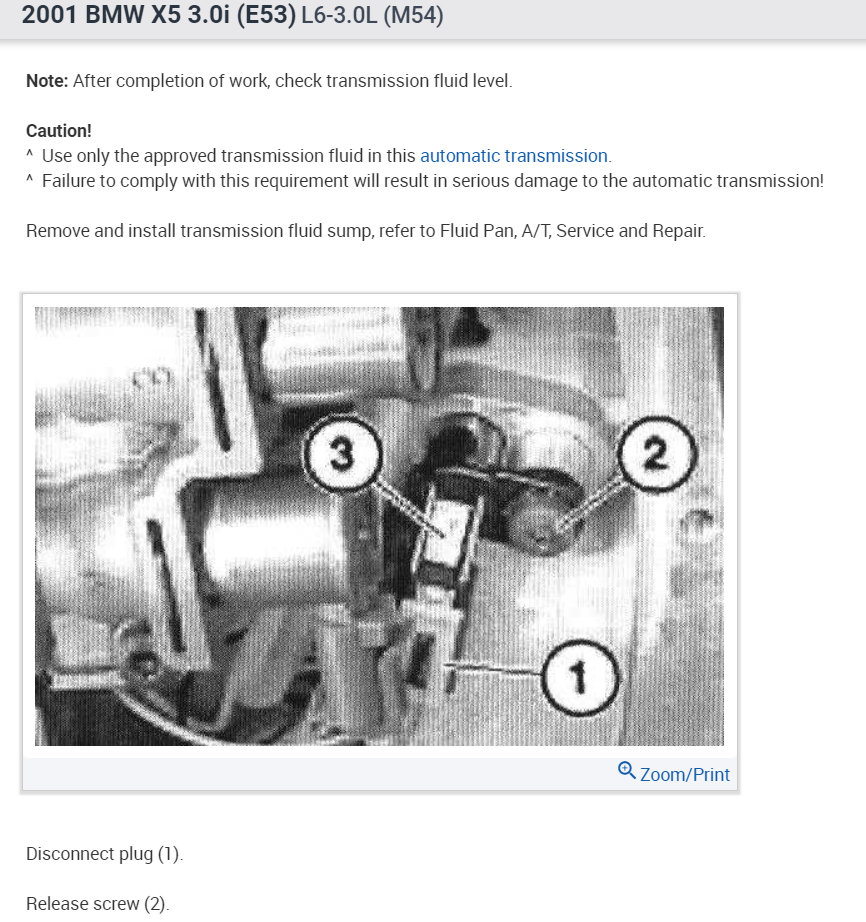 2001 BMW X5 3.0i (E53) L6-3.0L (M54)

Note: After completion of work, check transmission fluid level.

Caution!
^ Use only the approved transmission fluid in this automatic transmission.
^ Failure to comply with this requirement will result in serious damage to the automatic transmission!

Remove and install transmission fluid sump, refer to Fluid Pan, A/T, Service and Repair.

3
2
1

Zoom/Print

Disconnect plug (1).

Release screw (2).