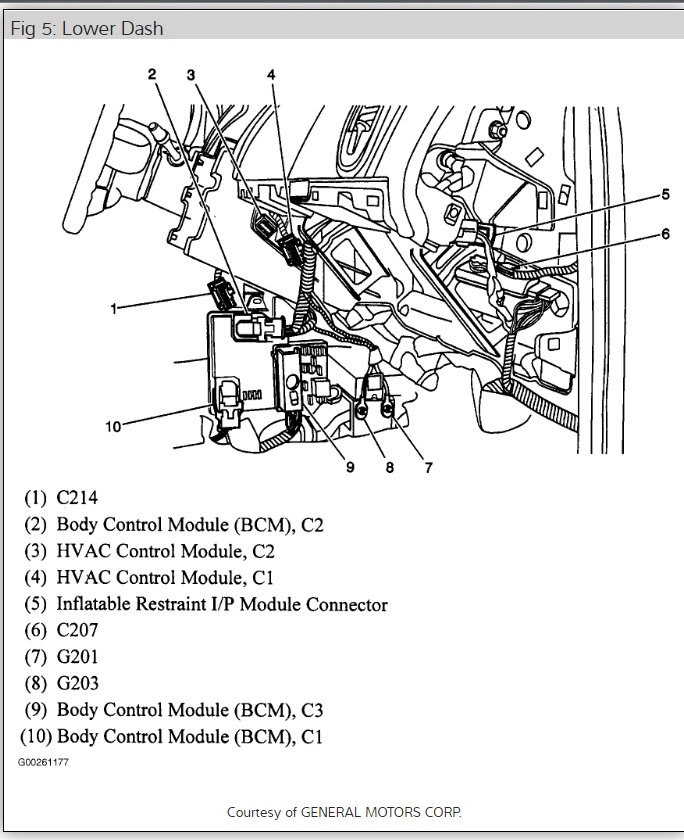 Fig 5: Lower Dash

2 3 4

5

6

1

10

9 8 7

(1) C214
(2) Body Control Module (BCM), C2
(3) HVAC Control Module, C2
(4) HVAC Control Module, C1
(5) Inflatable Restraint I/P Module Connector
(6) C207
(7) G201
(8) G203
(9) Body Control Module (BCM), C3
(10) Body Control Module (BCM), C1

G00261177

Courtesy of GENERAL MOTORS CORP.