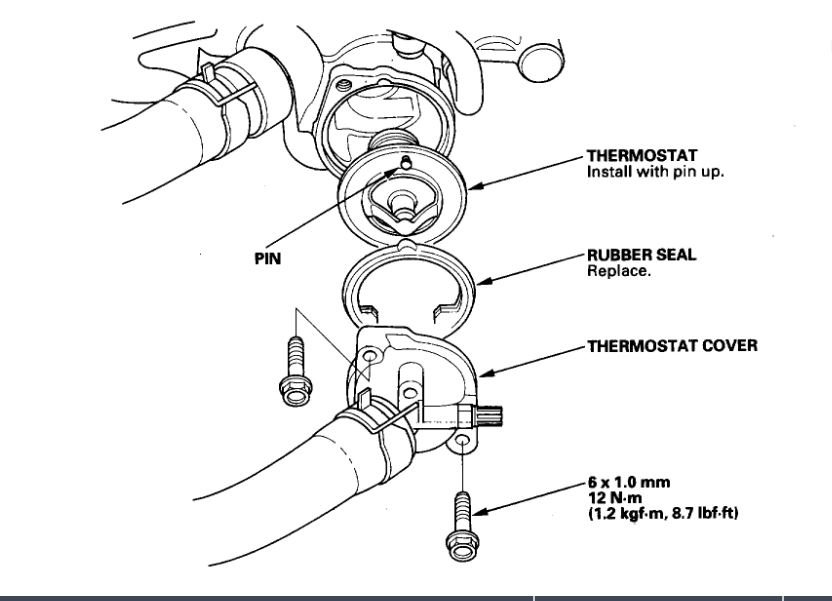 THERMOSTAT
Install with pin up.

PIN

RUBBER SEAL
Replace.

THERMOSTAT COVER

6 x 1.0 mm
12 N·m
(1.2 kgf·m, 8.7 lbf·ft)