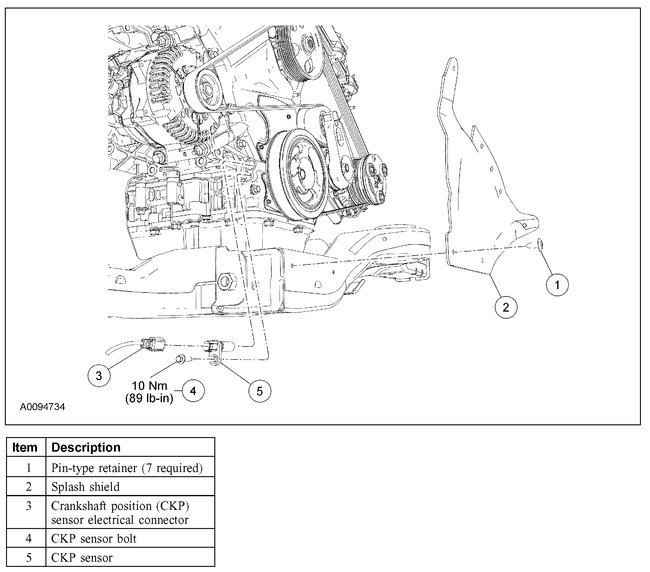 1
2
3
10 Nm
(89 lb-in)
4
5
A0094734

| Item | Description |
|---|---|
| 1 | Pin-type retainer (7 required) |
| 2 | Splash shield |
| 3 | Crankshaft position (CKP) sensor electrical connector |
| 4 | CKP sensor bolt |
| 5 | CKP sensor |