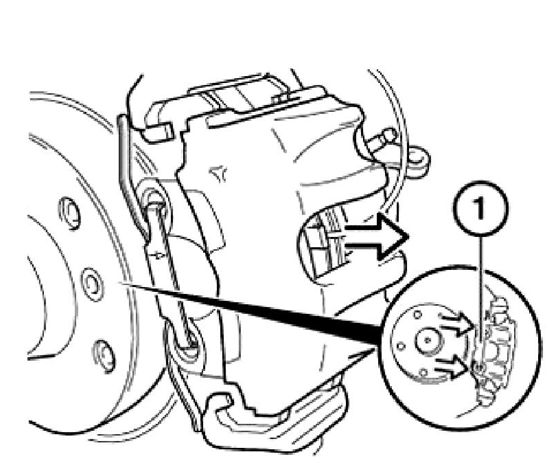 1