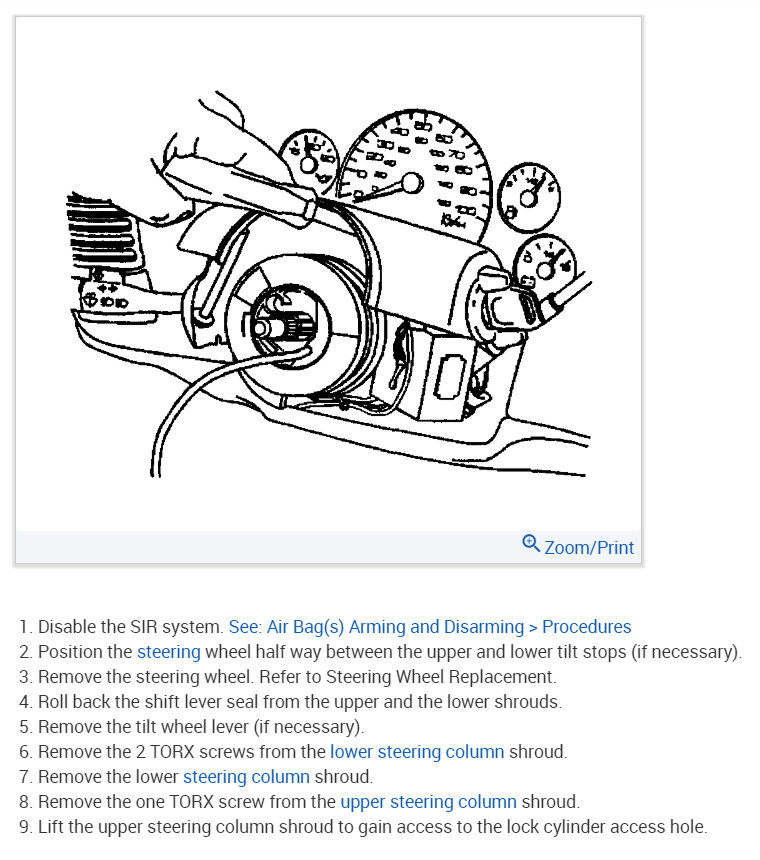 Zoom/Print

1. Disable the SIR system. See: Air Bag(s) Arming and Disarming > Procedures
2. Position the steering wheel half way between the upper and lower tilt stops (if necessary).
3. Remove the steering wheel. Refer to Steering Wheel Replacement.
4. Roll back the shift lever seal from the upper and the lower shrouds.
5. Remove the tilt wheel lever (if necessary).
6. Remove the 2 TORX screws from the lower steering column shroud.
7. Remove the lower steering column shroud.
8. Remove the one TORX screw from the upper steering column shroud.
9. Lift the upper steering column shroud to gain access to the lock cylinder access hole.