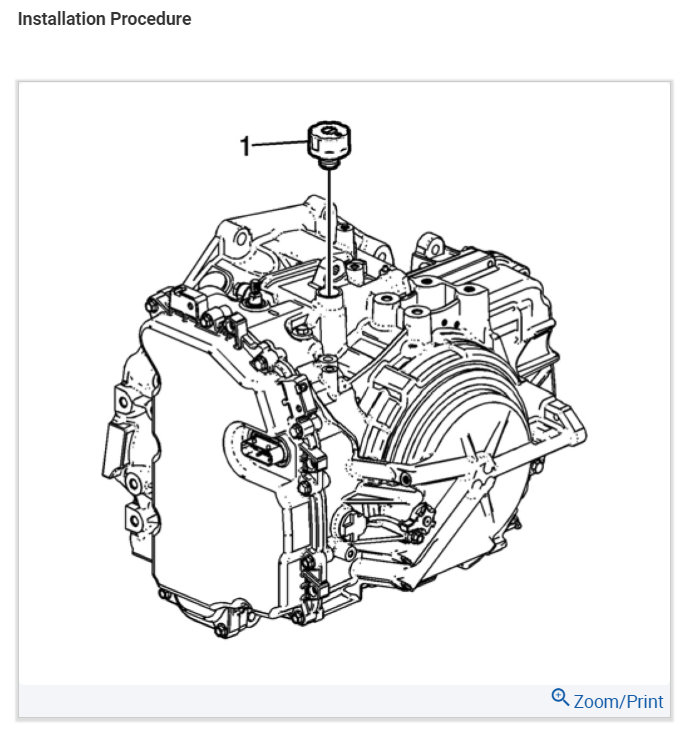 Installation Procedure

1

Zoom/Print