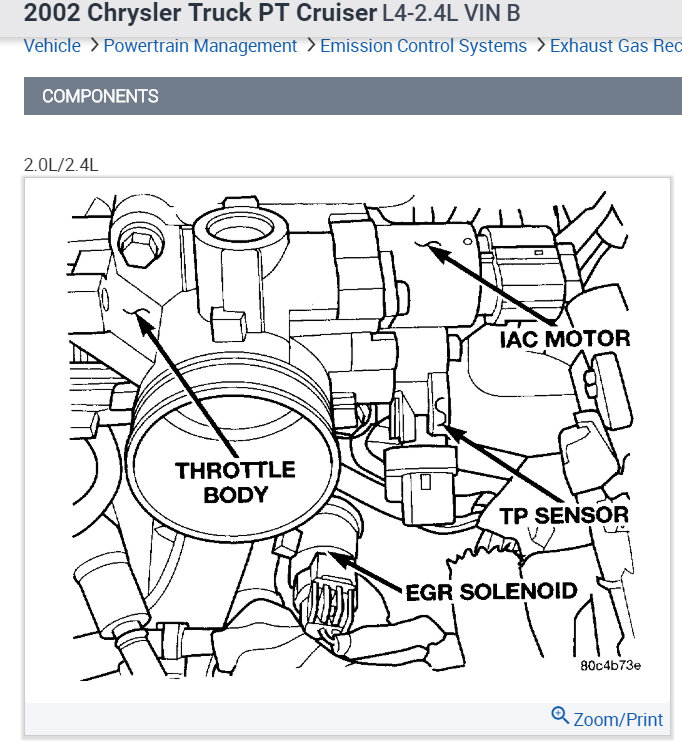 2002 Chrysler Truck PT Cruiser L4-2.4L VIN B

Vehicle > Powertrain Management > Emission Control Systems > Exhaust Gas Rec

COMPONENTS

2.0L/2.4L

IAC MOTOR

THROTTLE BODY

TP SENSOR

EGR SOLENOID

80c4b73e

Zoom/Print