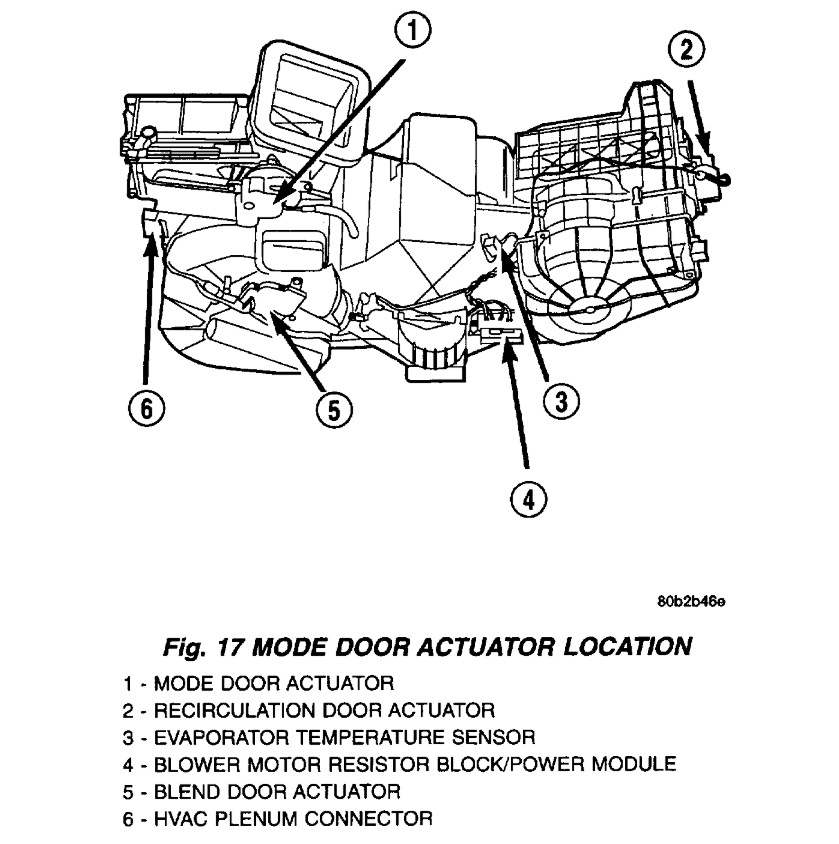 1
2
6
5
3
4

80b2b46e

Fig. 17 MODE DOOR ACTUATOR LOCATION

1 - MODE DOOR ACTUATOR
2 - RECIRCULATION DOOR ACTUATOR
3 - EVAPORATOR TEMPERATURE SENSOR
4 - BLOWER MOTOR RESISTOR BLOCK/POWER MODULE
5 - BLEND DOOR ACTUATOR
6 - HVAC PLENUM CONNECTOR