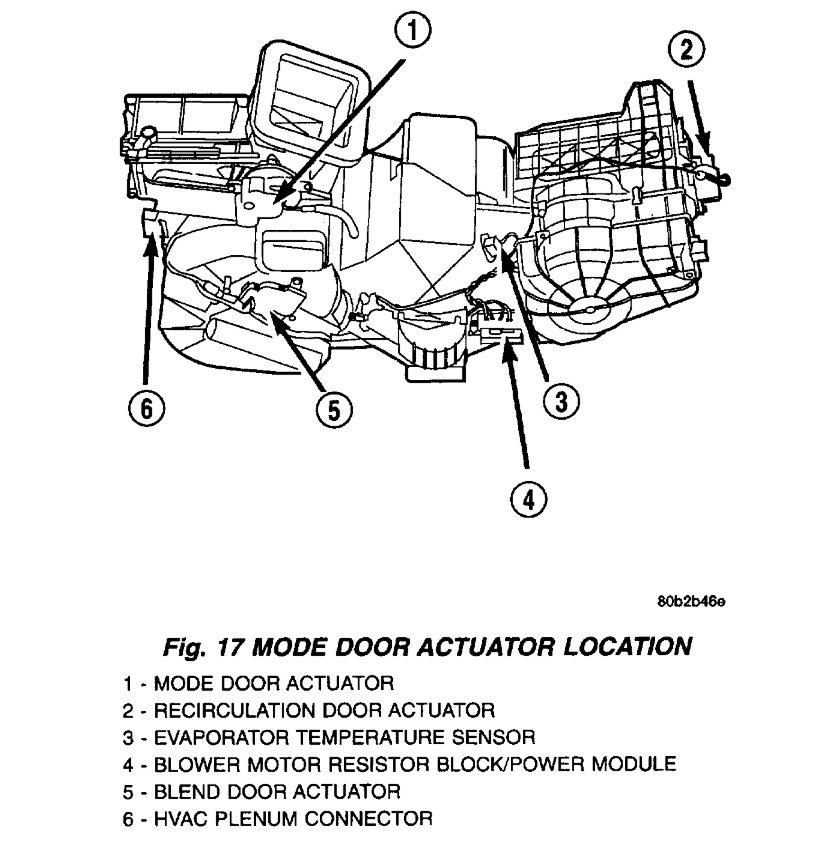 1

2

6

5

3

4

80b2b46e

Fig. 17 MODE DOOR ACTUATOR LOCATION

1 - MODE DOOR ACTUATOR
2 - RECIRCULATION DOOR ACTUATOR
3 - EVAPORATOR TEMPERATURE SENSOR
4 - BLOWER MOTOR RESISTOR BLOCK/POWER MODULE
5 - BLEND DOOR ACTUATOR
6 - HVAC PLENUM CONNECTOR