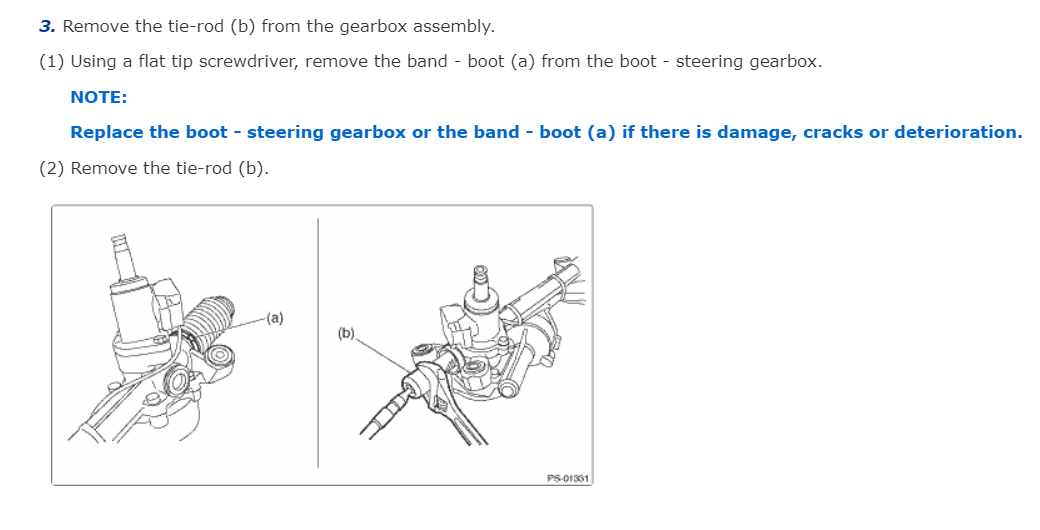 3. Remove the tie-rod (b) from the gearbox assembly.

(1) Using a flat tip screwdriver, remove the band - boot (a) from the boot - steering gearbox.

NOTE:

Replace the boot - steering gearbox or the band - boot (a) if there is damage, cracks or deterioration.

(2) Remove the tie-rod (b).

(a)

(b)

PS-01331