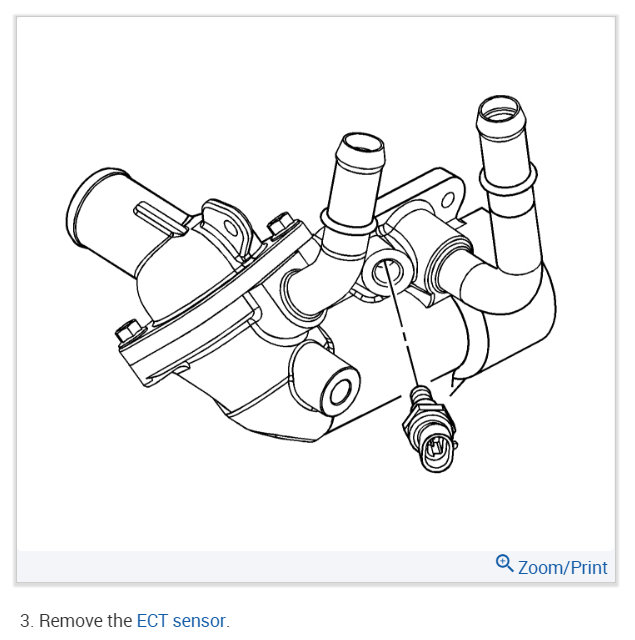 Zoom/Print

3. Remove the ECT sensor.