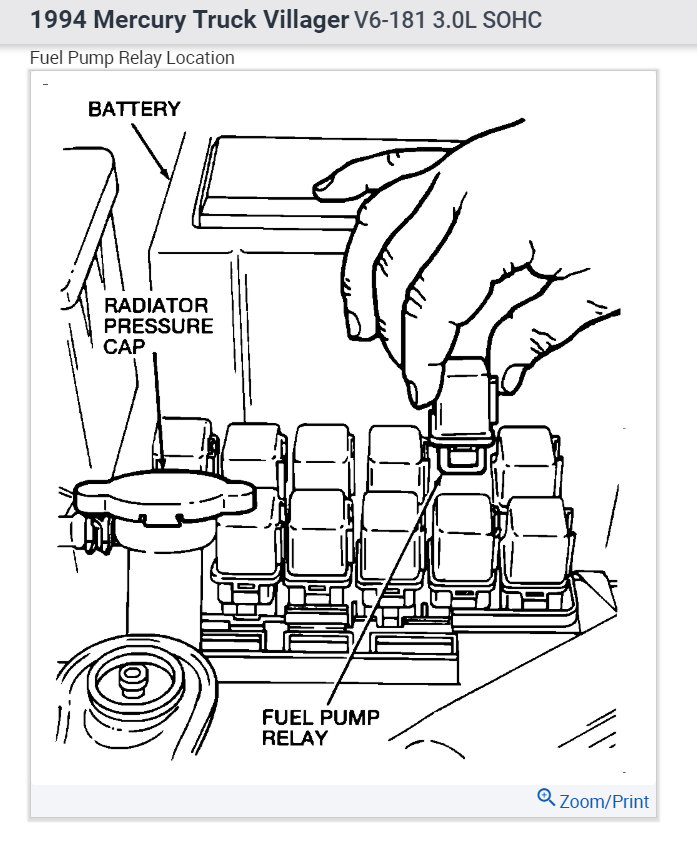 1994 Mercury Truck Villager V6-181 3.0L SOHC

Fuel Pump Relay Location

BATTERY

RADIATOR PRESSURE CAP

FUEL PUMP RELAY

Zoom/Print