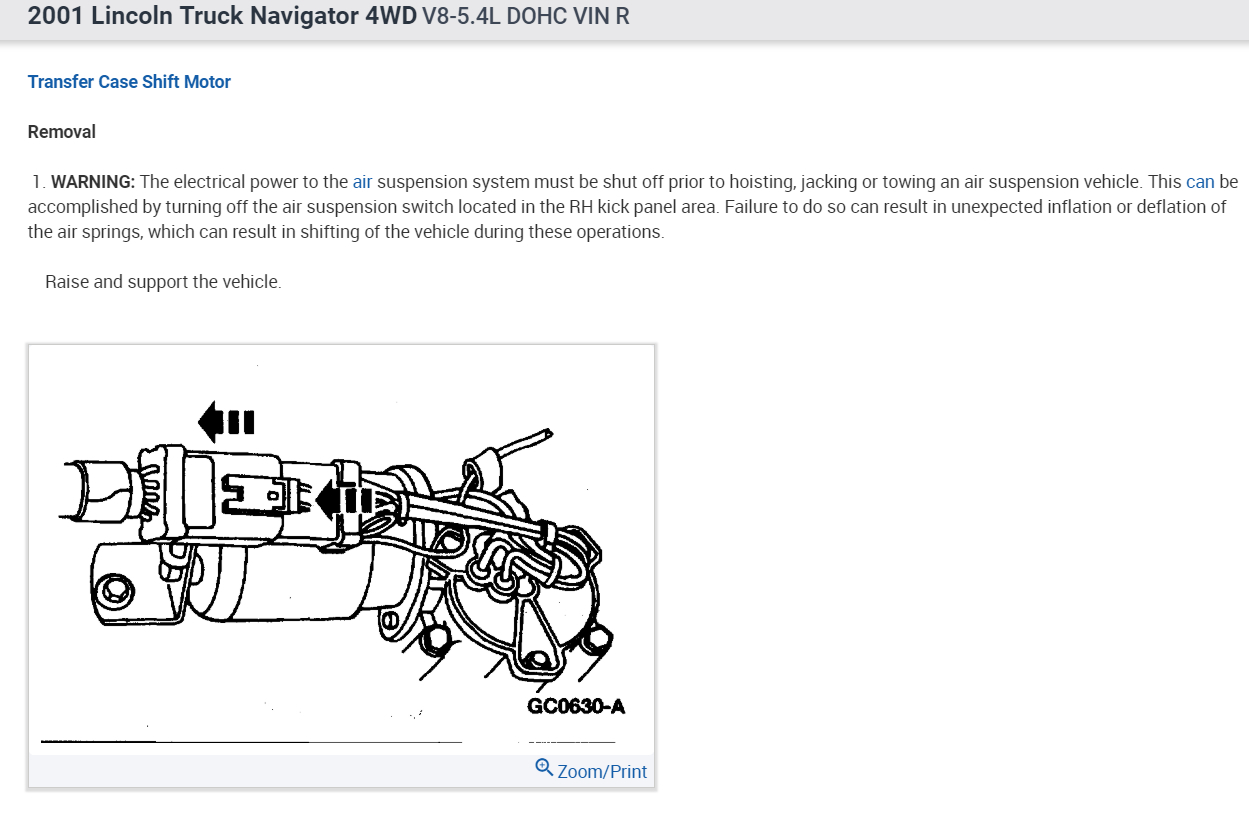 2001 Lincoln Truck Navigator 4WD V8-5.4L DOHC VIN R

Transfer Case Shift Motor

Removal

1. WARNING: The electrical power to the air suspension system must be shut off prior to hoisting, jacking or towing an air suspension vehicle. This can be accomplished by turning off the air suspension switch located in the RH kick panel area. Failure to do so can result in unexpected inflation or deflation of the air springs, which can result in shifting of the vehicle during these operations.

Raise and support the vehicle.

GC0630-A

Zoom/Print