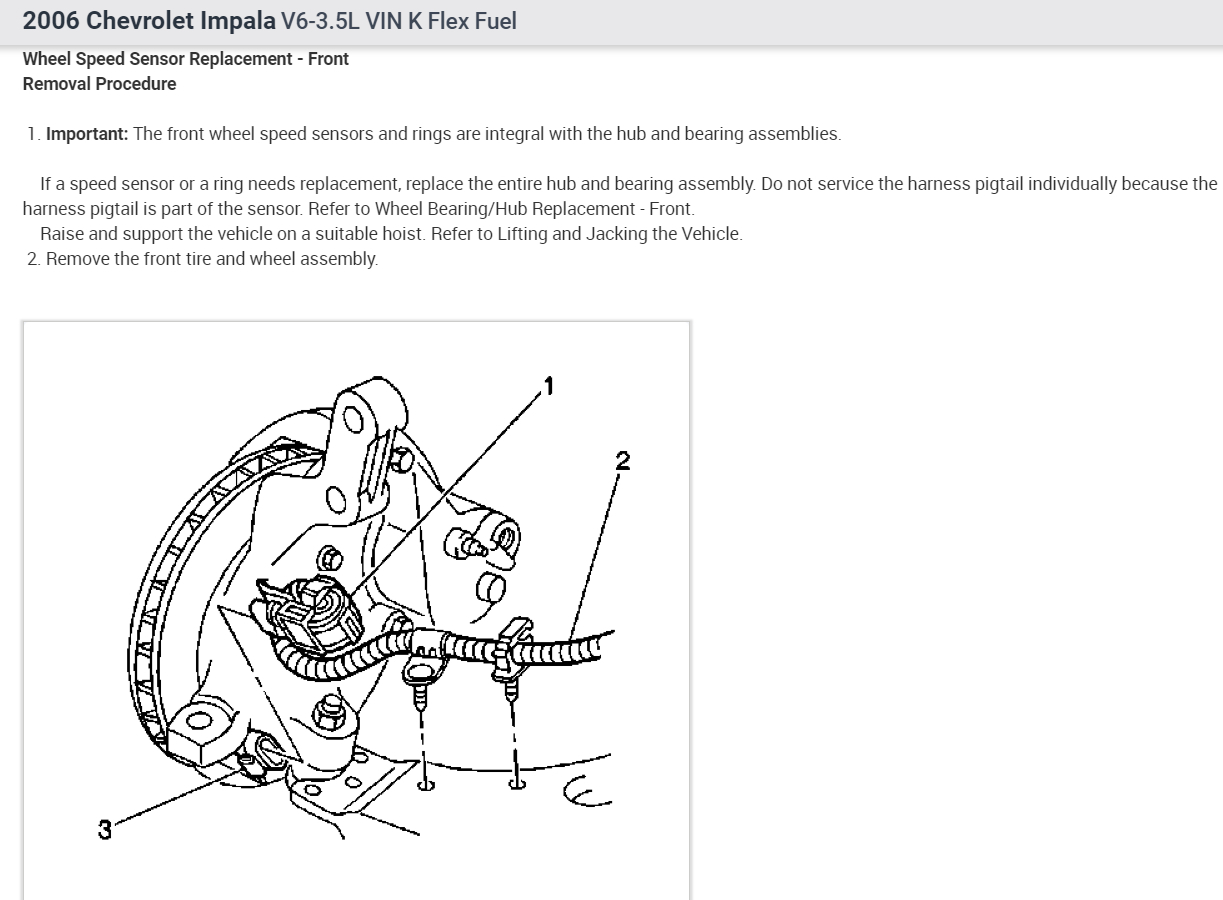 2006 Chevrolet Impala V6-3.5L VIN K Flex Fuel

Wheel Speed Sensor Replacement - Front
Removal Procedure

1. Important: The front wheel speed sensors and rings are integral with the hub and bearing assemblies.

If a speed sensor or a ring needs replacement, replace the entire hub and bearing assembly. Do not service the harness pigtail individually because the harness pigtail is part of the sensor. Refer to Wheel Bearing/Hub Replacement - Front.
Raise and support the vehicle on a suitable hoist. Refer to Lifting and Jacking the Vehicle.
2. Remove the front tire and wheel assembly.

1
2
3