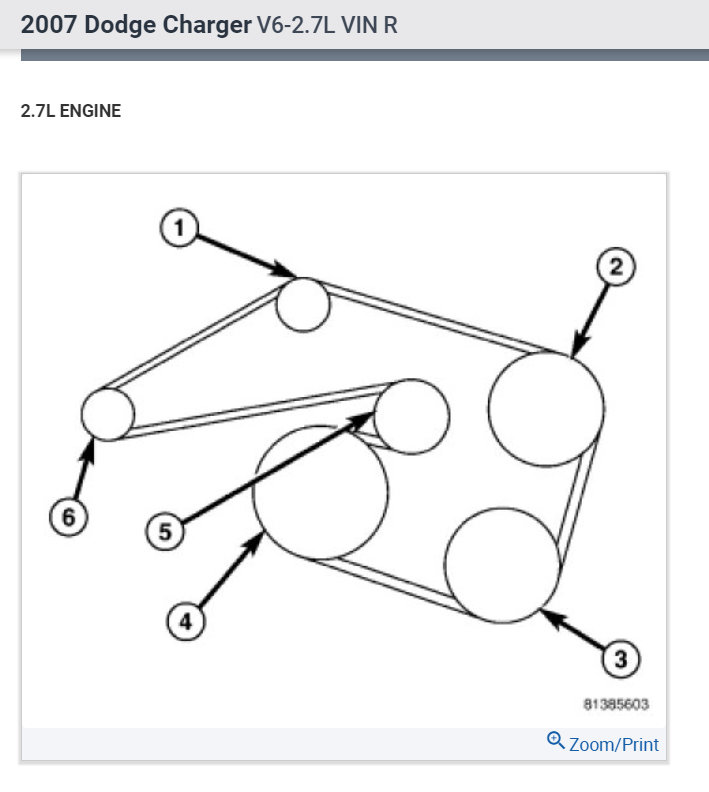 2007 Dodge Charger V6-2.7L VIN R

2.7L ENGINE

1
2
6
5
4
3

81385603

Zoom/Print