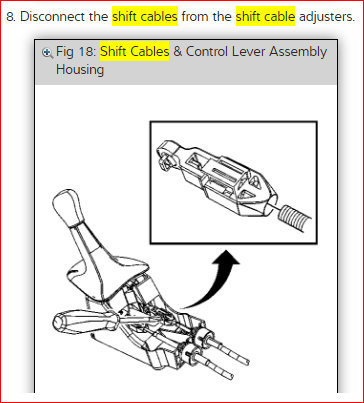 8. Disconnect the shift cables from the shift cable adjusters.

Fig 18: Shift Cables & Control Lever Assembly Housing