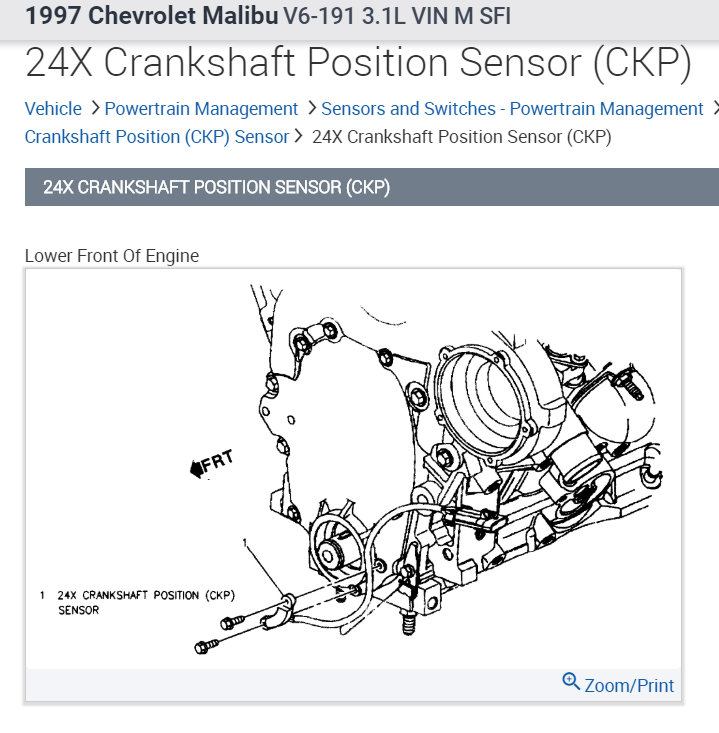 1997 Chevrolet Malibu V6-191 3.1L VIN M SFI

24X Crankshaft Position Sensor (CKP)

Vehicle > Powertrain Management > Sensors and Switches - Powertrain Management > Crankshaft Position (CKP) Sensor > 24X Crankshaft Position Sensor (CKP)

24X CRANKSHAFT POSITION SENSOR (CKP)

Lower Front Of Engine

FRT

1

1 24X CRANKSHAFT POSITION (CKP) SENSOR

Zoom/Print