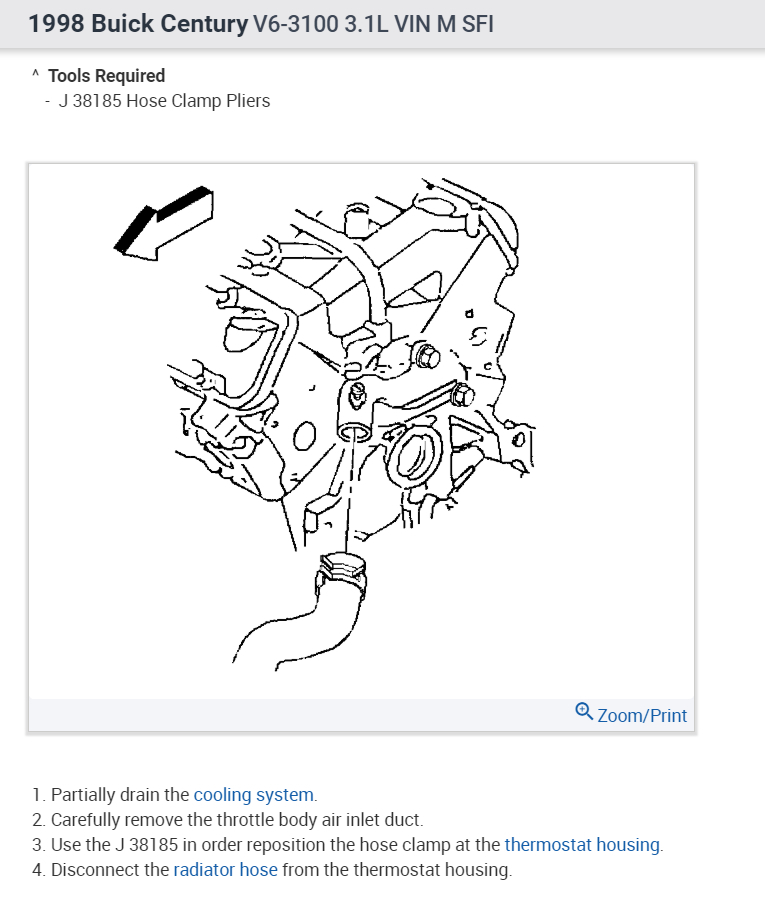 1998 Buick Century V6-3100 3.1L VIN M SFI

^ Tools Required
- J 38185 Hose Clamp Pliers

Zoom/Print

1. Partially drain the cooling system.
2. Carefully remove the throttle body air inlet duct.
3. Use the J 38185 in order reposition the hose clamp at the thermostat housing.
4. Disconnect the radiator hose from the thermostat housing.