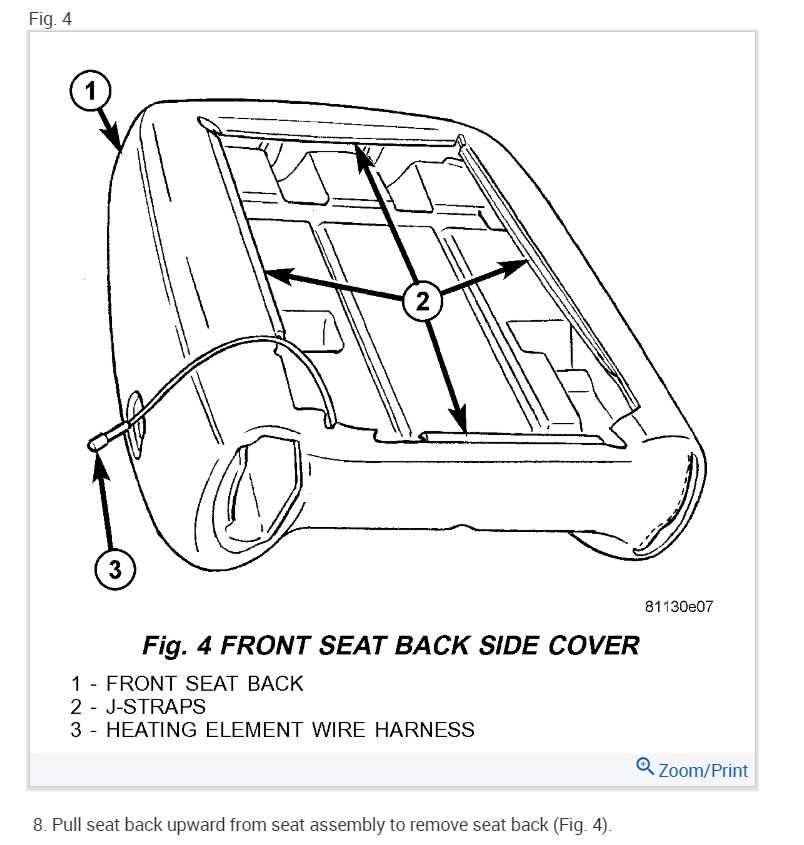 Fig. 4

1

2

3

81130e07

Fig. 4 FRONT SEAT BACK SIDE COVER

1 - FRONT SEAT BACK
2 - J-STRAPS
3 - HEATING ELEMENT WIRE HARNESS

Zoom/Print

8. Pull seat back upward from seat assembly to remove seat back (Fig. 4).