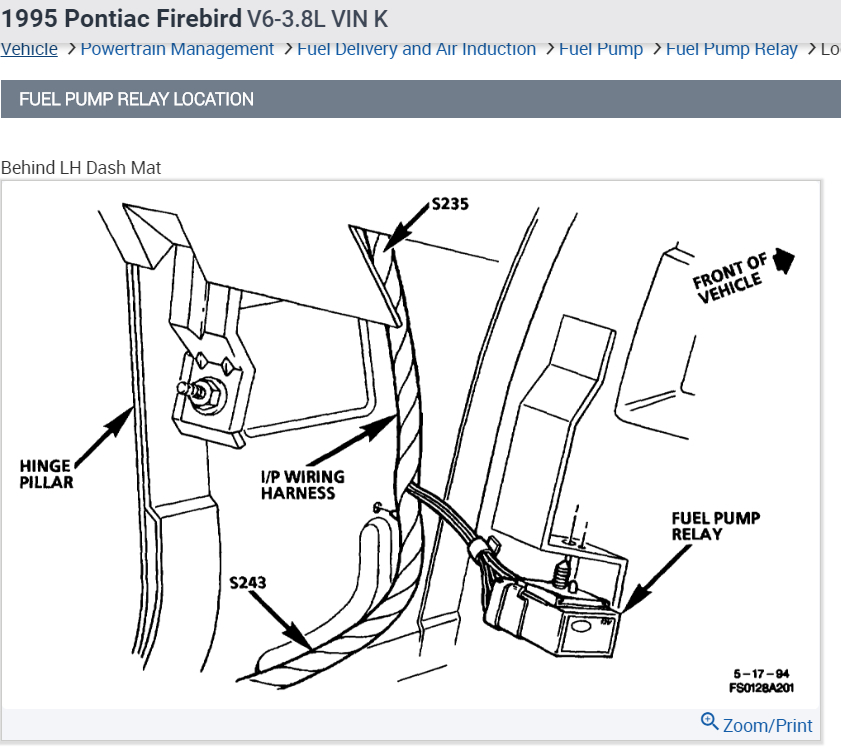 1995 Pontiac Firebird V6-3.8L VIN K

Vehicle > Powertrain Management > Fuel Delivery and Air Induction > Fuel Pump > Fuel Pump Relay > Lo

FUEL PUMP RELAY LOCATION

Behind LH Dash Mat

S235

FRONT OF VEHICLE

HINGE PILLAR

I/P WIRING HARNESS

FUEL PUMP RELAY

S243

5-17-94
FS0128A201

Zoom/Print