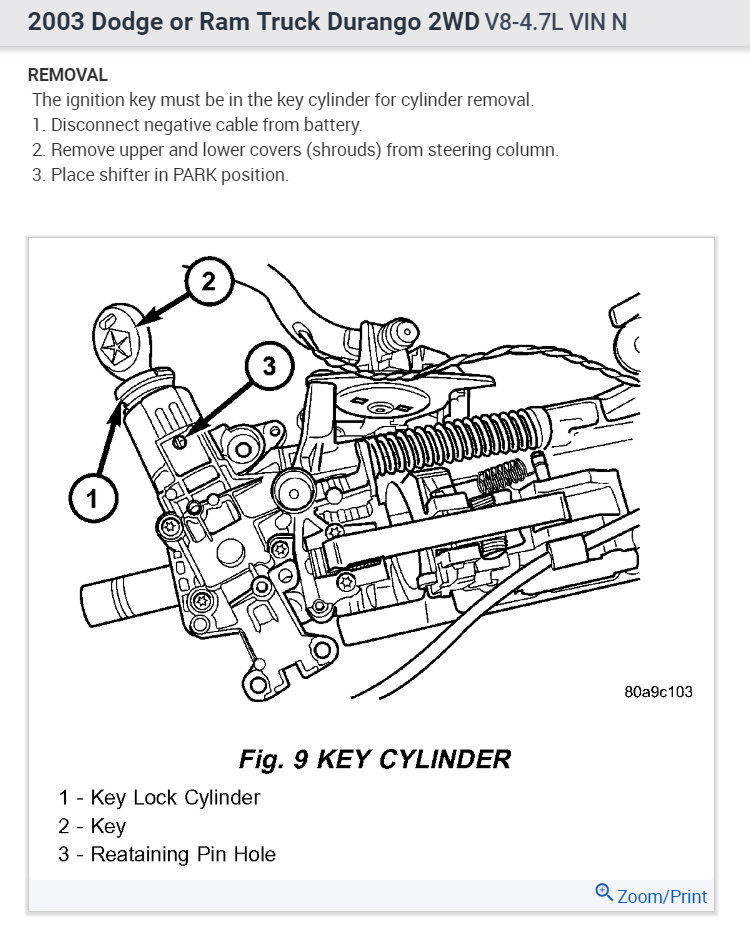 2003 Dodge or Ram Truck Durango 2WD V8-4.7L VIN N

REMOVAL
The ignition key must be in the key cylinder for cylinder removal.
1. Disconnect negative cable from battery.
2. Remove upper and lower covers (shrouds) from steering column.
3. Place shifter in PARK position.

2
3
1
80a9c103

Fig. 9 KEY CYLINDER
1 - Key Lock Cylinder
2 - Key
3 - Reataining Pin Hole

Zoom/Print