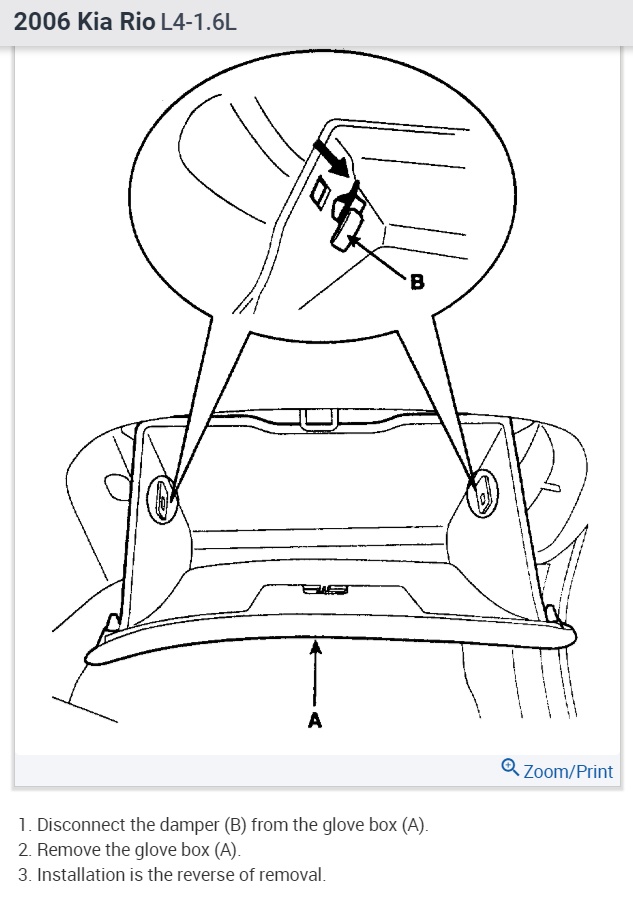 2006 Kia Rio L4-1.6L

B

A

Zoom/Print

1. Disconnect the damper (B) from the glove box (A).
2. Remove the glove box (A).
3. Installation is the reverse of removal.