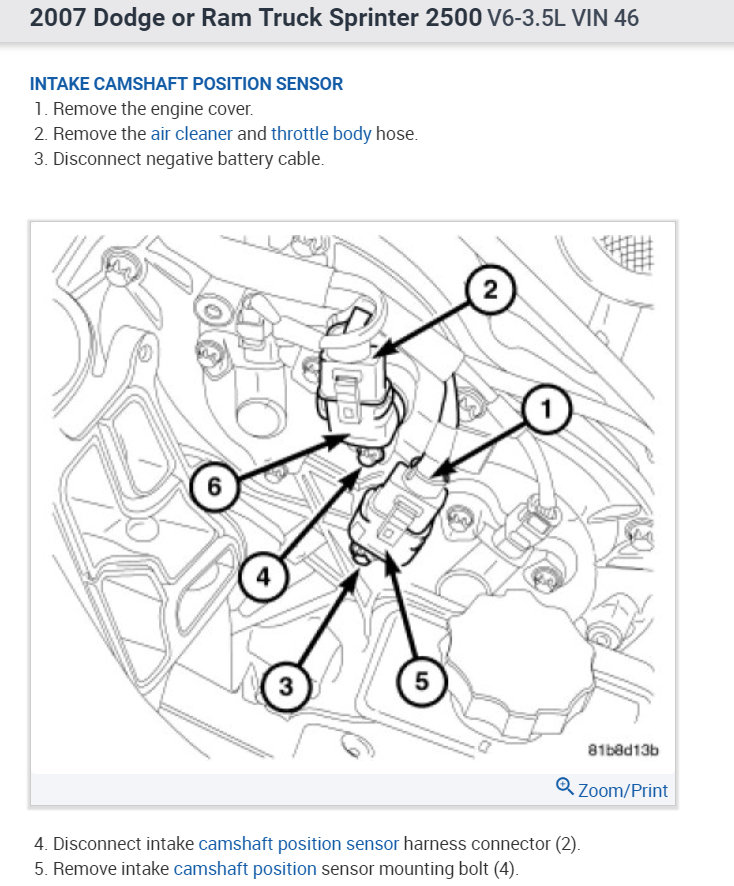 2007 Dodge or Ram Truck Sprinter 2500 V6-3.5L VIN 46

INTAKE CAMSHAFT POSITION SENSOR

1. Remove the engine cover.
2. Remove the air cleaner and throttle body hose.
3. Disconnect negative battery cable.

2
1
6
4
3
5
81b8d13b

Zoom/Print

4. Disconnect intake camshaft position sensor harness connector (2).
5. Remove intake camshaft position sensor mounting bolt (4).