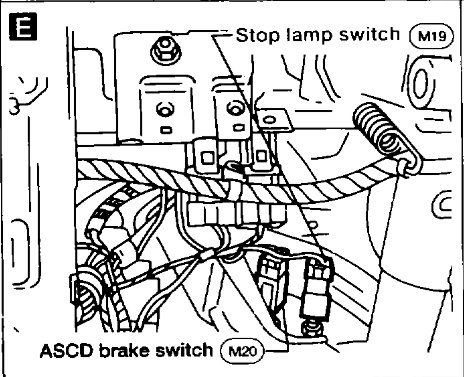 E

Stop lamp switch M19

ASCD brake switch M20