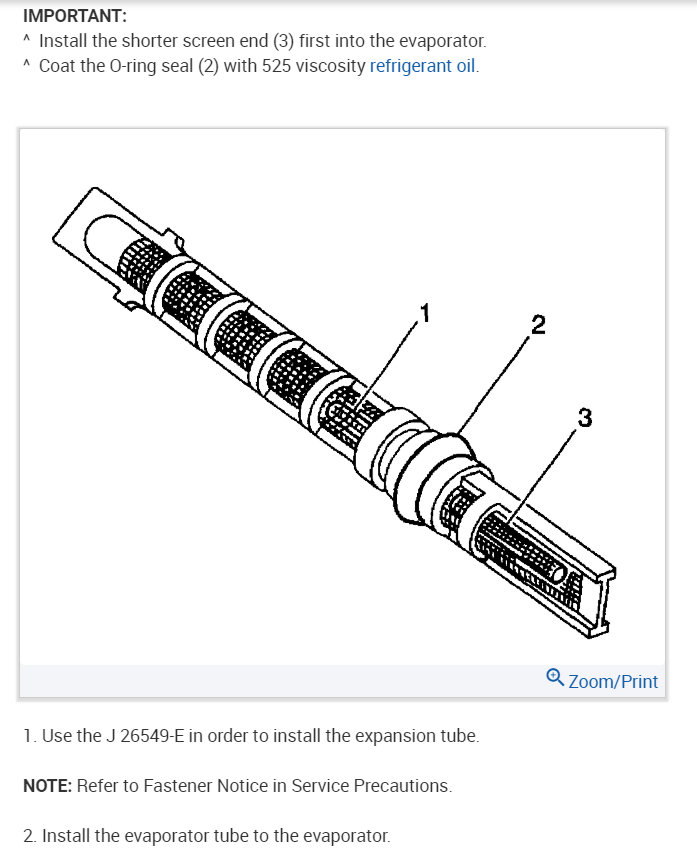 IMPORTANT:
^ Install the shorter screen end (3) first into the evaporator.
^ Coat the O-ring seal (2) with 525 viscosity refrigerant oil.

1
2
3

Zoom/Print

1. Use the J 26549-E in order to install the expansion tube.

NOTE: Refer to Fastener Notice in Service Precautions.

2. Install the evaporator tube to the evaporator.