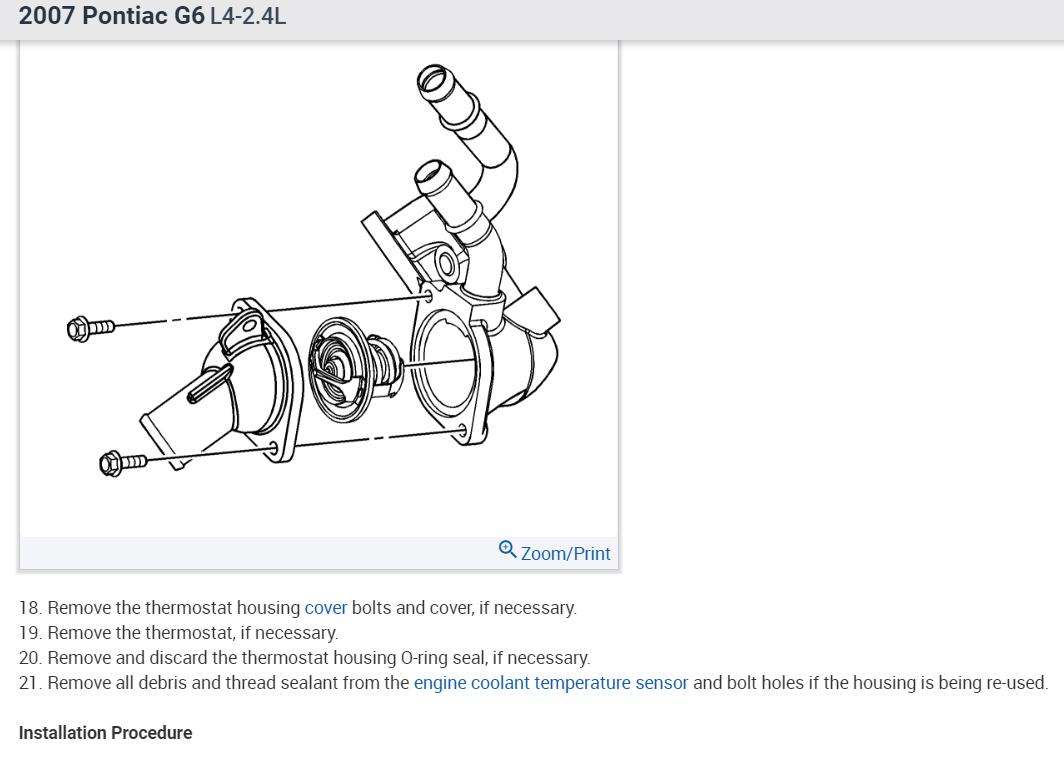 2007 Pontiac G6 L4-2.4L

Zoom/Print

18. Remove the thermostat housing cover bolts and cover, if necessary.
19. Remove the thermostat, if necessary.
20. Remove and discard the thermostat housing O-ring seal, if necessary.
21. Remove all debris and thread sealant from the engine coolant temperature sensor and bolt holes if the housing is being re-used.

Installation Procedure